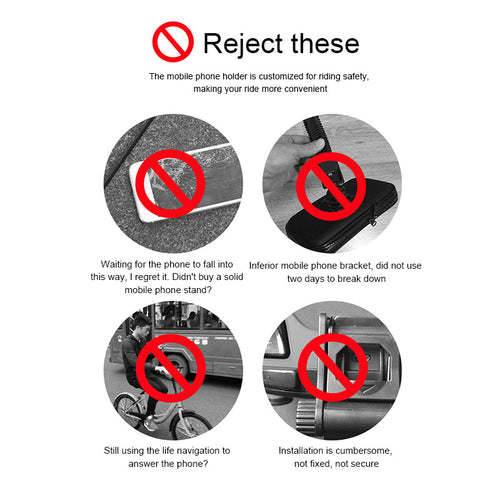 Reject these

The mobile phone holder is customized for riding safety, making your ride more convenient

Waiting for the phone to fall into this way, I regret it. Didn't buy a solid mobile phone stand?

Inferior mobile phone bracket, did not use two days to break down

Still using the life navigation to answer the phone?

Installation is cumbersome, not fixed, not secure